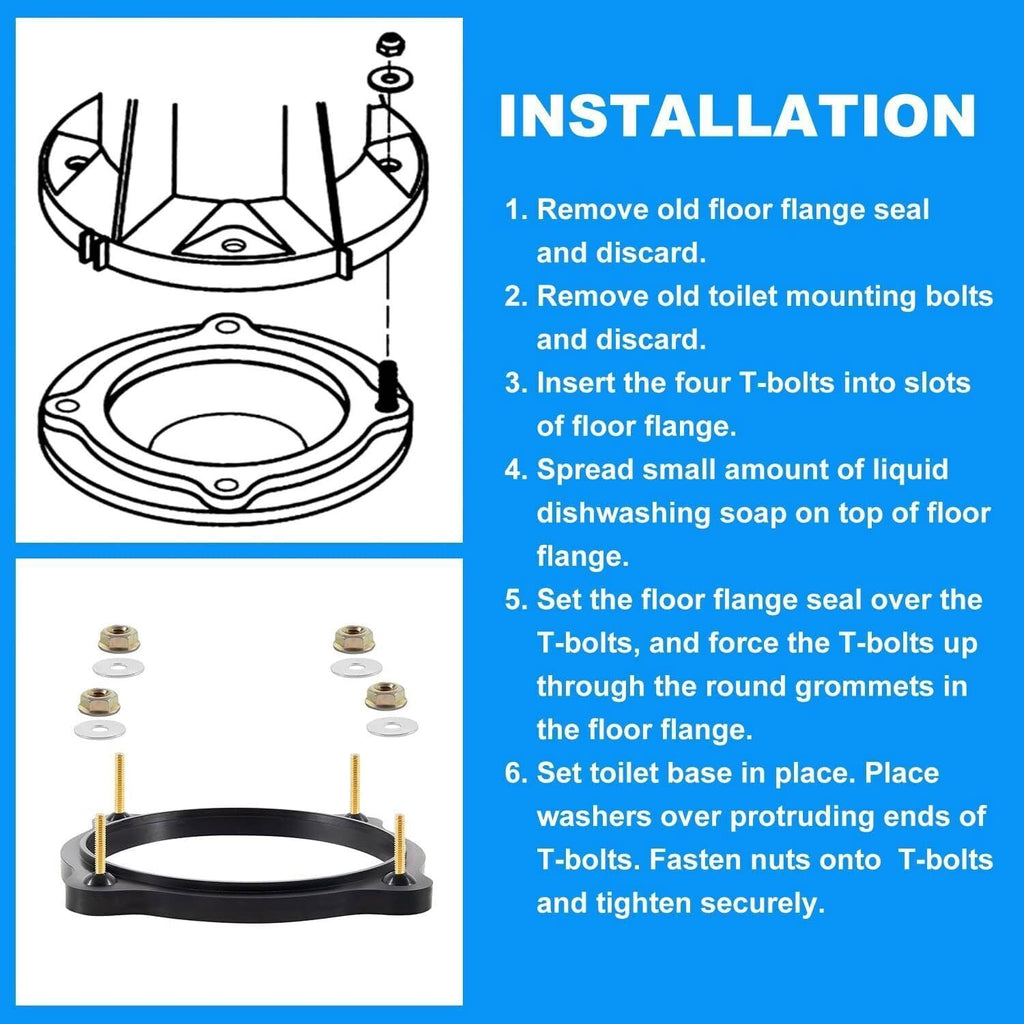 INSTALLATION

1. Remove old floor flange seal and discard.

2. Remove old toilet mounting bolts and discard.

3. Insert the four T-bolts into slots of floor flange.

4. Spread small amount of liquid dishwashing soap on top of floor flange.

5. Set the floor flange seal over the T-bolts, and force the T-bolts up through the round grommets in the floor flange.

6. Set toilet base in place. Place washers over protruding ends of T-bolts. Fasten nuts onto T-bolts and tighten securely.