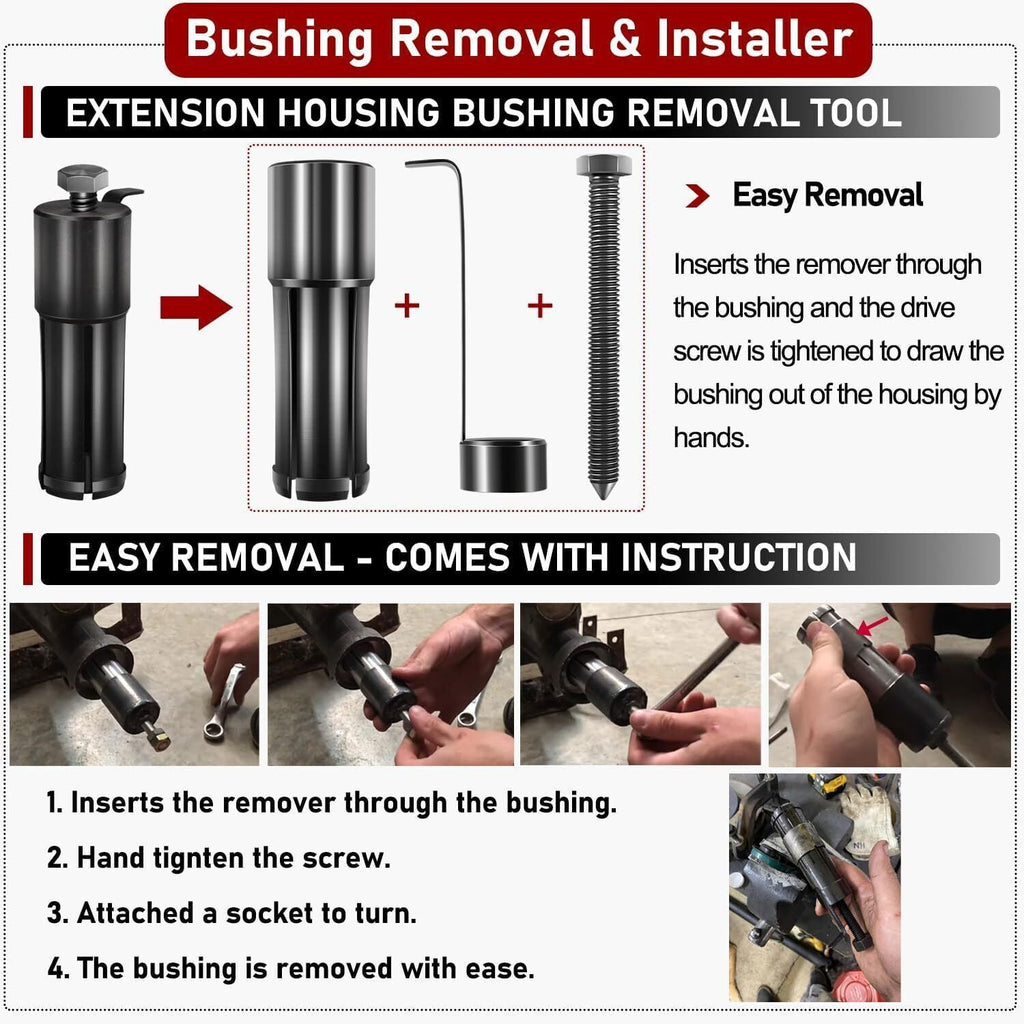 Bushing Removal & Installer

EXTENSION HOUSING BUSHING REMOVAL TOOL

+

+

Easy Removal

Inserts the remover through the bushing and the drive screw is tightened to draw the bushing out of the housing by hands.

EASY REMOVAL - COMES WITH INSTRUCTION

1. Inserts the remover through the bushing.

2. Hand tignten the screw.

3. Attached a socket to turn.

4. The bushing is removed with ease.