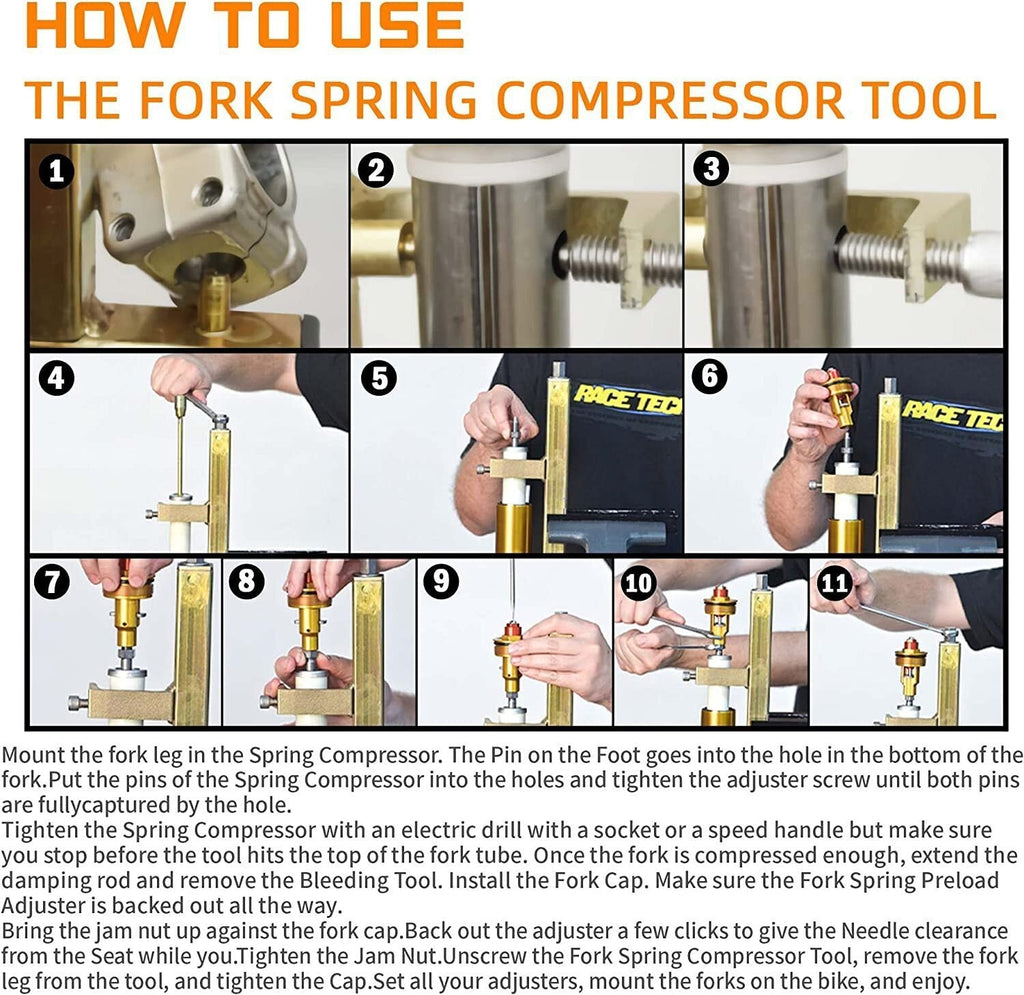 HOW TO USE
THE FORK SPRING COMPRESSOR TOOL

1
2
3
4
5
RACE TECH
6
RACE TEC
7
8
9
10
11

Mount the fork leg in the Spring Compressor. The Pin on the Foot goes into the hole in the bottom of the fork.Put the pins of the Spring Compressor into the holes and tighten the adjuster screw until both pins are fullycaptured by the hole.
Tighten the Spring Compressor with an electric drill with a socket or a speed handle but make sure you stop before the tool hits the top of the fork tube. Once the fork is compressed enough, extend the damping rod and remove the Bleeding Tool. Install the Fork Cap. Make sure the Fork Spring Preload Adjuster is backed out all the way.
Bring the jam nut up against the fork cap.Back out the adjuster a few clicks to give the Needle clearance from the Seat while you.Tighten the Jam Nut.Unscrew the Fork Spring Compressor Tool, remove the fork leg from the tool, and tighten the Cap.Set all your adjusters, mount the forks on the bike, and enjoy.