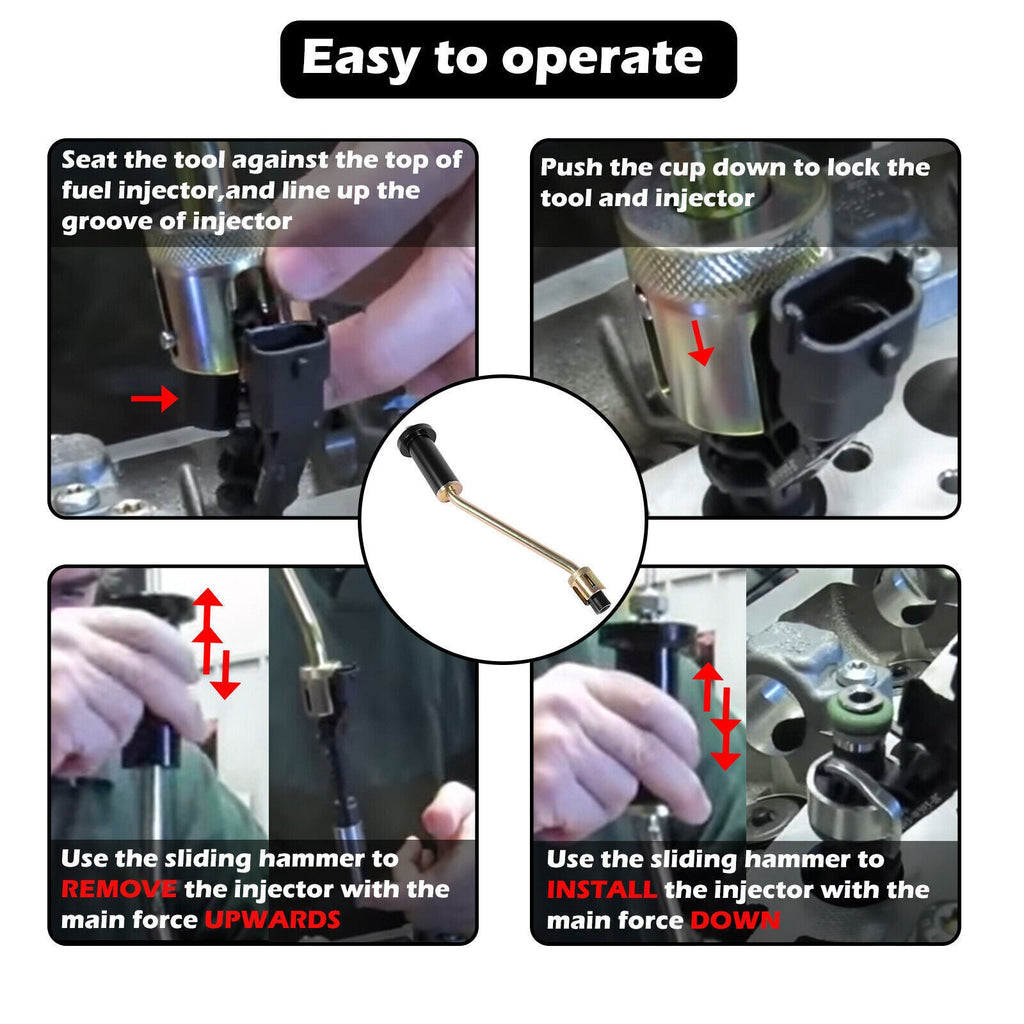 Easy to operate

Seat the tool against the top of fuel injector,and line up the groove of injector

Push the cup down to lock the tool and injector

Use the sliding hammer to REMOVE the injector with the main force UPWARDS

Use the sliding hammer to INSTALL the injector with the main force DOWN