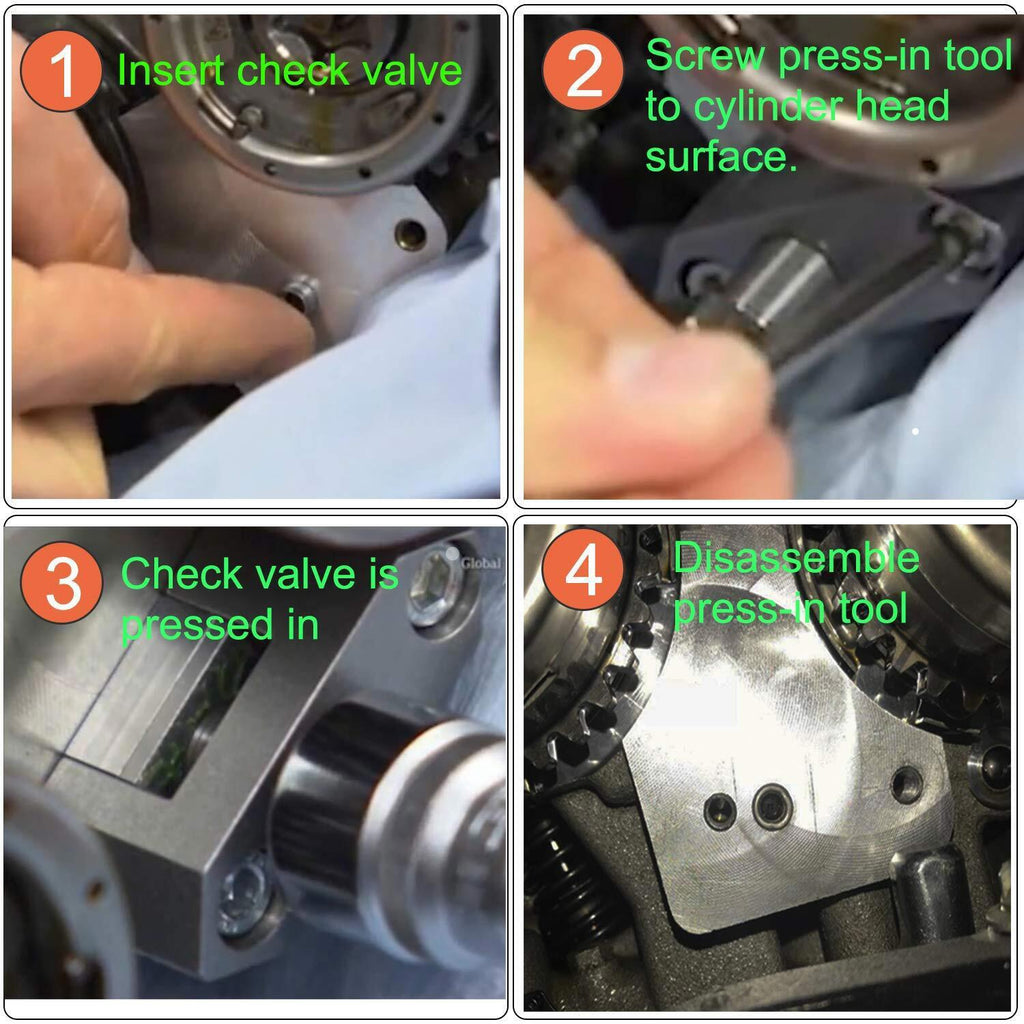 1 Insert check valve

2 Screw press-in tool to cylinder head surface.

3 Check valve is pressed in

Global

4 Disassemble press-in tool