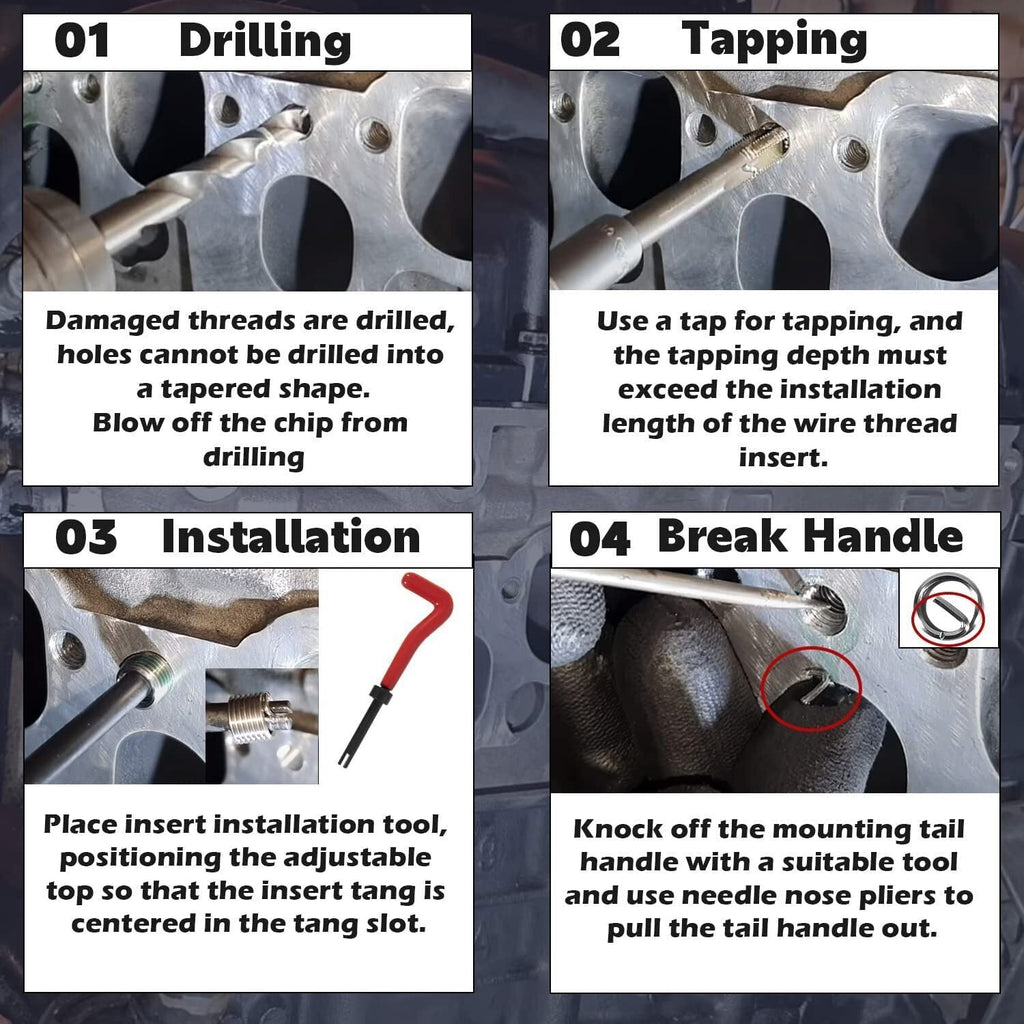 01 Drilling

Damaged threads are drilled, holes cannot be drilled into a tapered shape.
Blow off the chip from drilling

02 Tapping

Use a tap for tapping, and the tapping depth must exceed the installation length of the wire thread insert.

03 Installation

Place insert installation tool, positioning the adjustable top so that the insert tang is centered in the tang slot.

04 Break Handle

Knock off the mounting tail handle with a suitable tool and use needle nose pliers to pull the tail handle out.