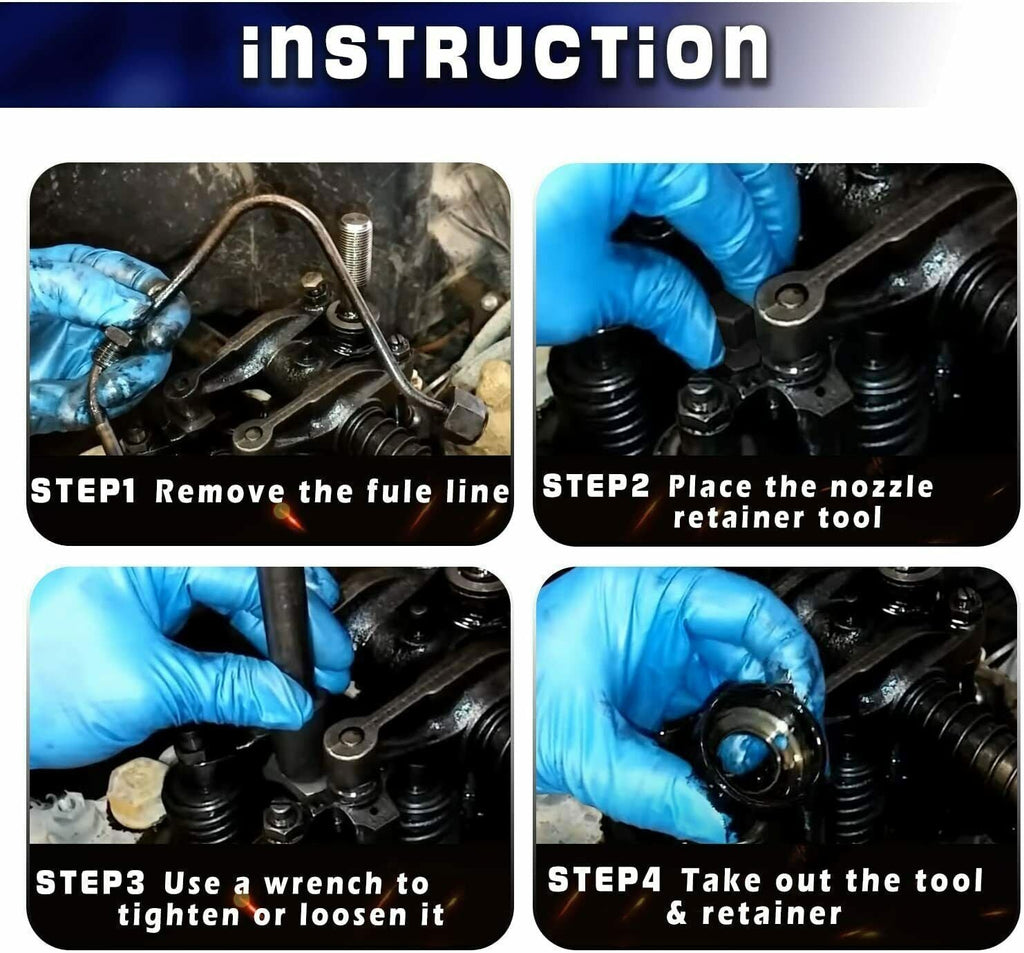 iNSTRUCTiON

STEP1 Remove the fule line

STEP2 Place the nozzle retainer tool

STEP3 Use a wrench to tighten or loosen it

STEP4 Take out the tool & retainer