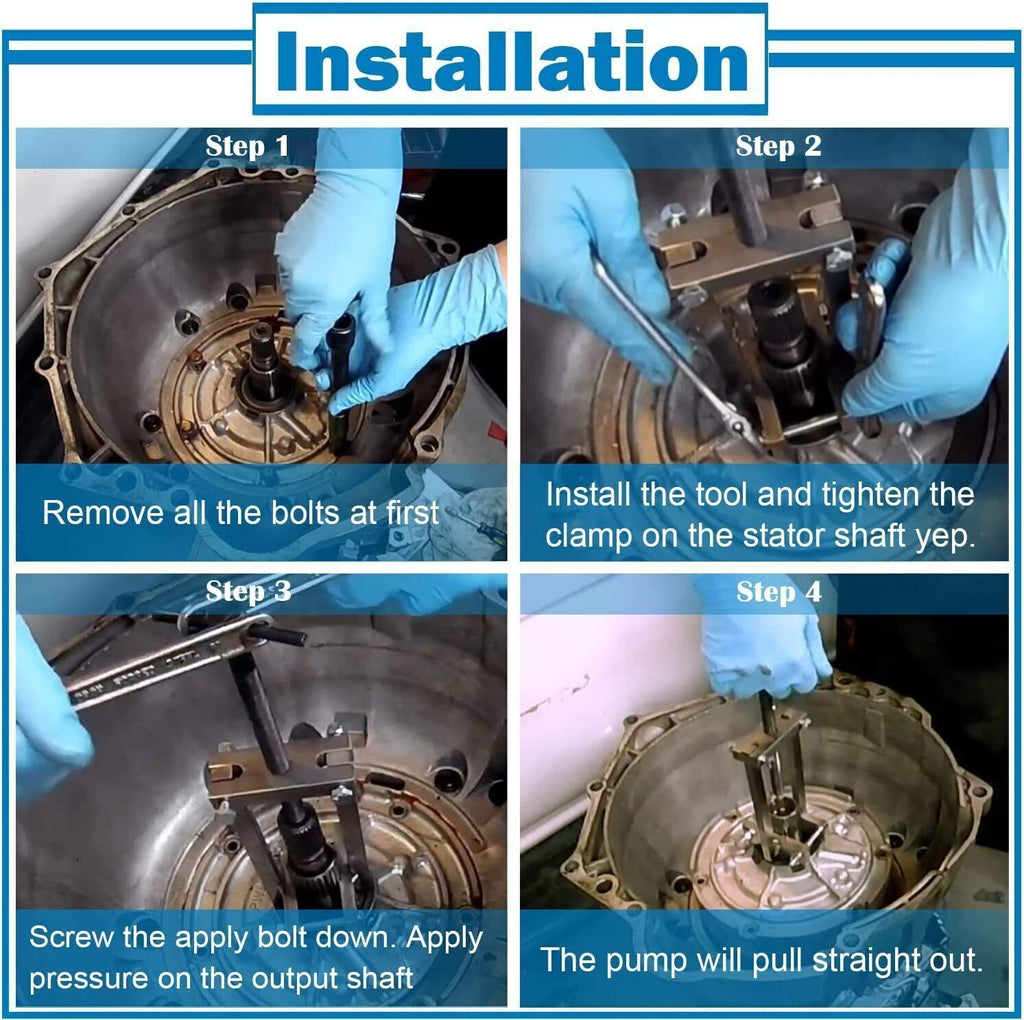 Installation

Step 1

Remove all the bolts at first

Step 2

Install the tool and tighten the clamp on the stator shaft yep.

Step 3

Screw the apply bolt down. Apply pressure on the output shaft

Step 4

The pump will pull straight out.