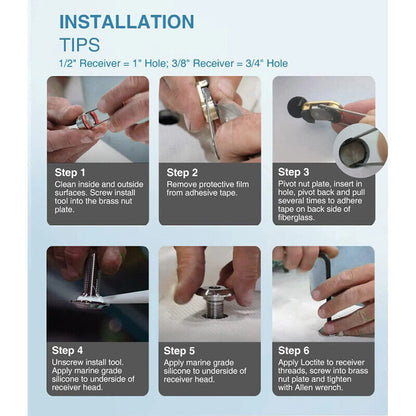 INSTALLATION
TIPS
1/2" Receiver = 1" Hole; 3/8" Receiver = 3/4" Hole

Step 1
Clean inside and outside surfaces. Screw install tool into the brass nut plate.

Step 2
Remove protective film from adhesive tape.

Step 3
Pivot nut plate, insert in hole, pivot back and pull several times to adhere tape on back side of fiberglass.

Step 4
Unscrew install tool. Apply marine grade silicone to underside of receiver head.

Step 5
Apply marine grade silicone to underside of receiver head.

Step 6
Apply Loctite to receiver threads, screw into brass nut plate and tighten with Allen wrench.