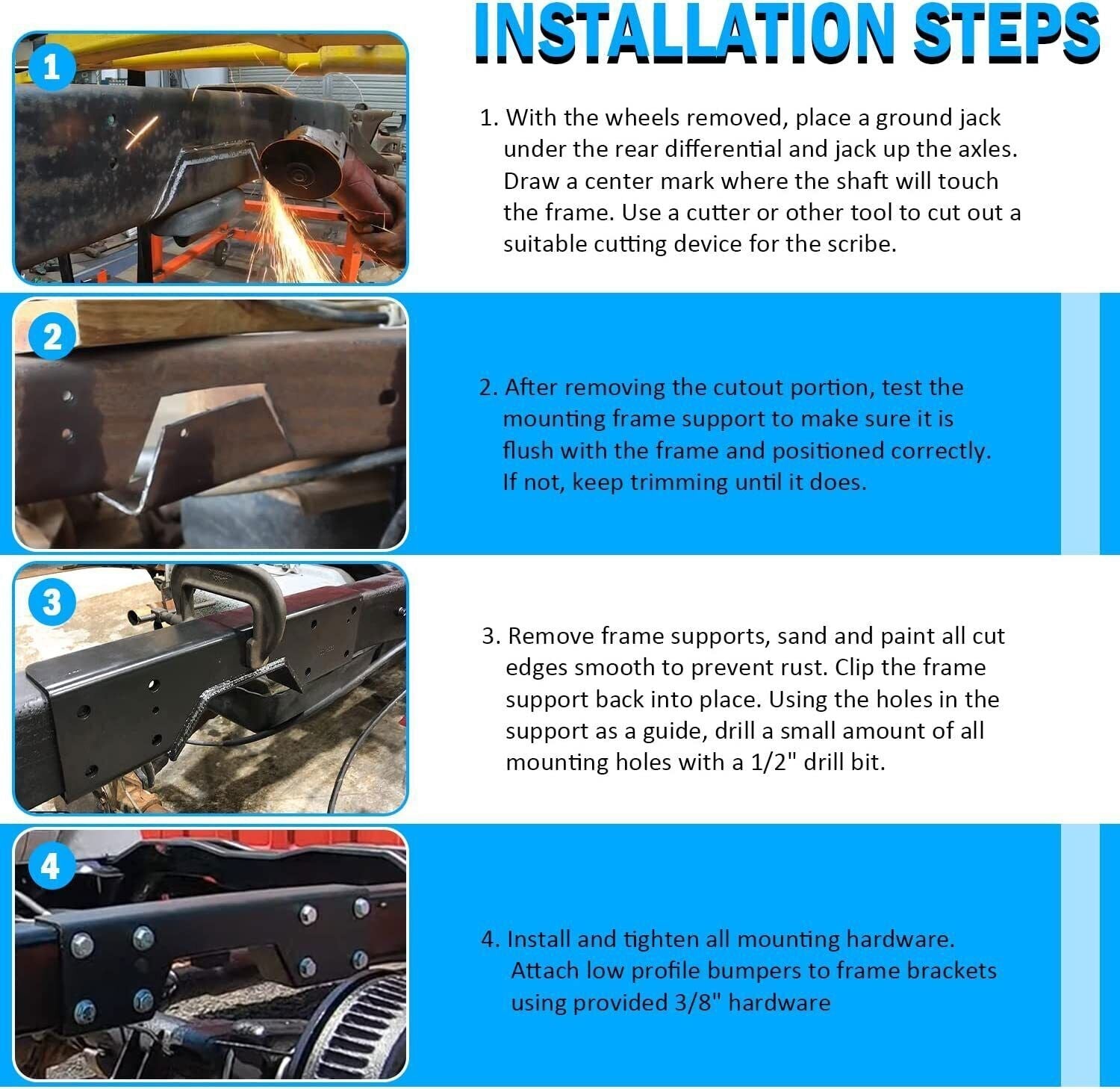 INSTALLATION STEPS

1

1. With the wheels removed, place a ground jack under the rear differential and jack up the axles. Draw a center mark where the shaft will touch the frame. Use a cutter or other tool to cut out a suitable cutting device for the scribe.

2

2. After removing the cutout portion, test the mounting frame support to make sure it is flush with the frame and positioned correctly. If not, keep trimming until it does.

3

3. Remove frame supports, sand and paint all cut edges smooth to prevent rust. Clip the frame support back into place. Using the holes in the support as a guide, drill a small amount of all mounting holes with a 1/2" drill bit.

4

4. Install and tighten all mounting hardware. Attach low profile bumpers to frame brackets using provided 3/8" hardware