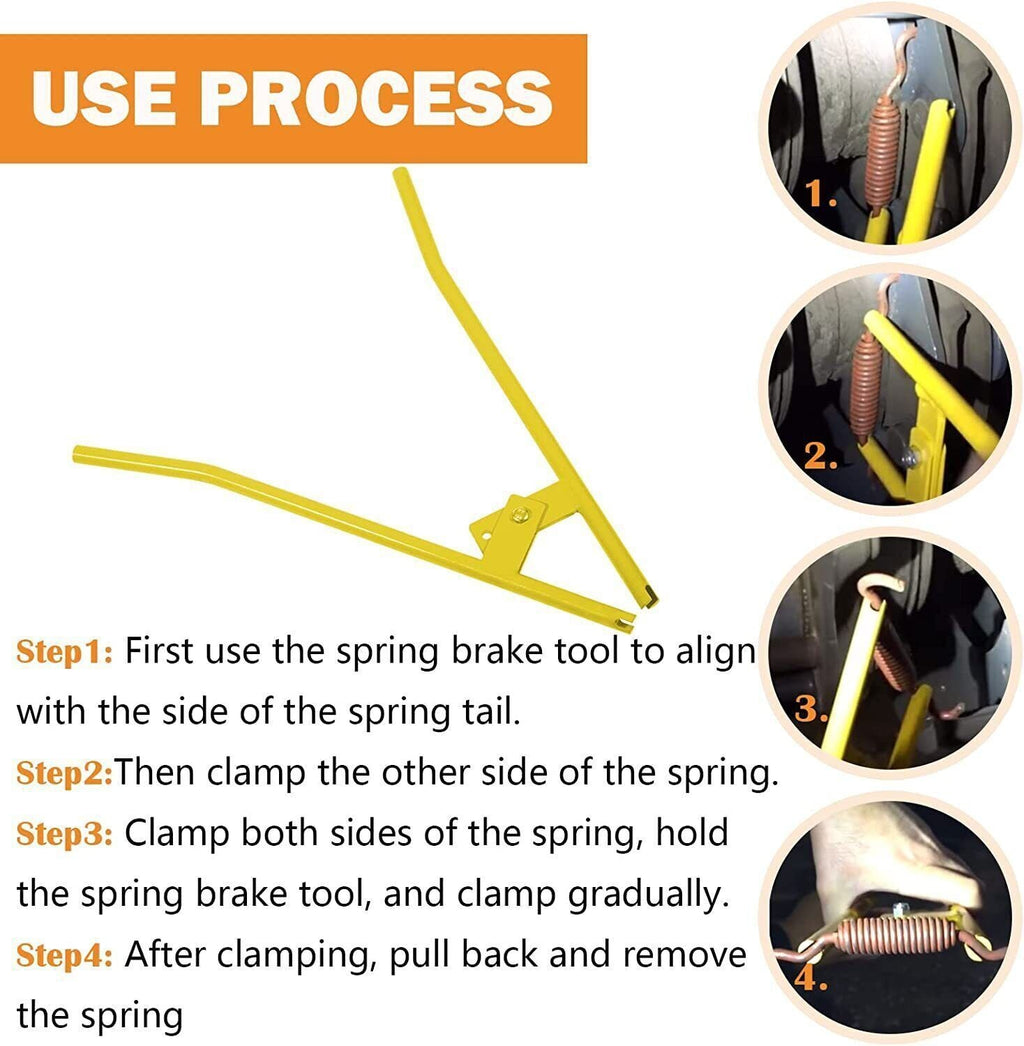 USE PROCESS

1.

2.

3.

4.

Step1: First use the spring brake tool to align with the side of the spring tail.

Step2:Then clamp the other side of the spring.

Step3: Clamp both sides of the spring, hold the spring brake tool, and clamp gradually.

Step4: After clamping, pull back and remove the spring