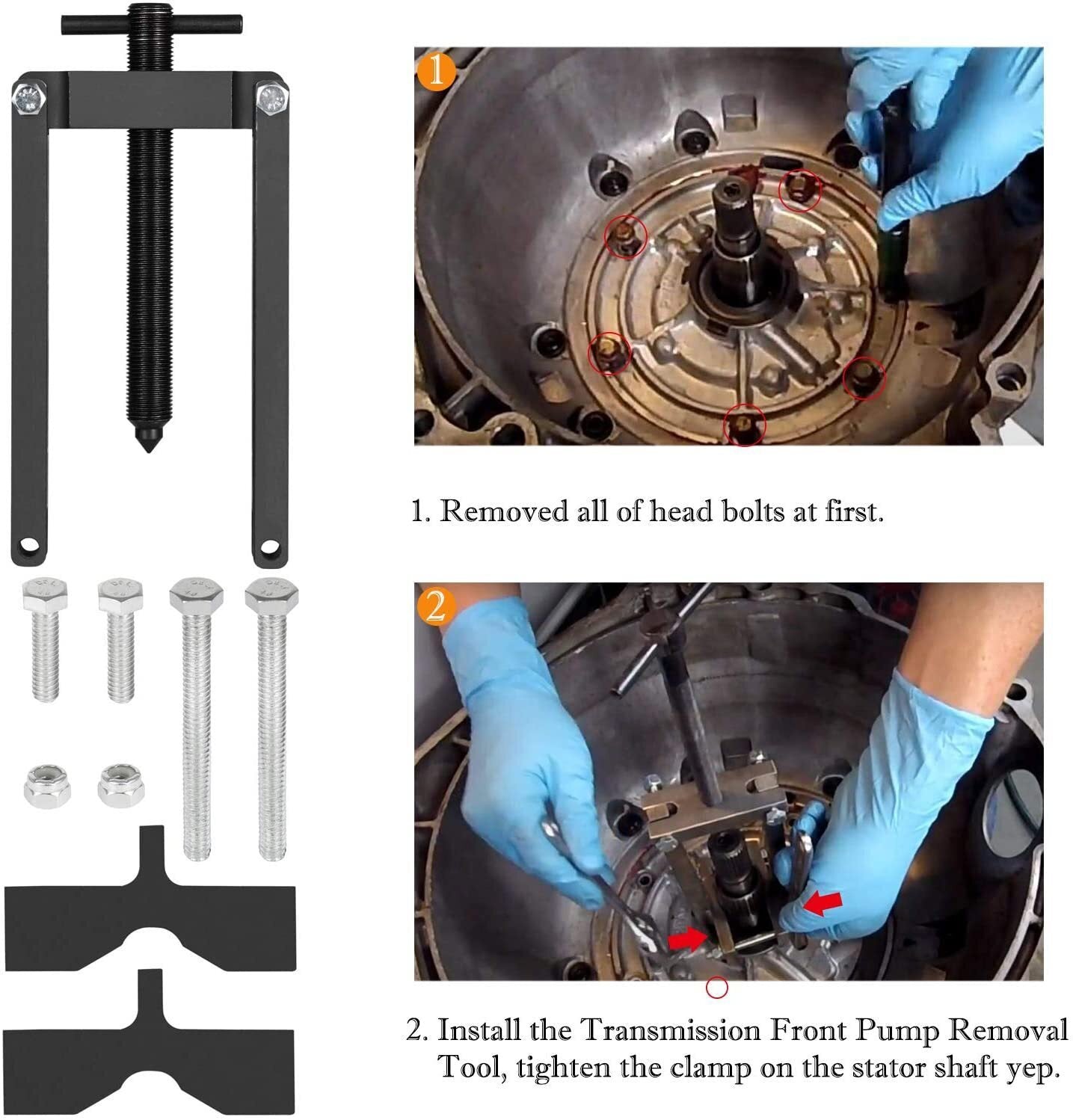 1

1. Removed all of head bolts at first.

2

2. Install the Transmission Front Pump Removal Tool, tighten the clamp on the stator shaft yep.