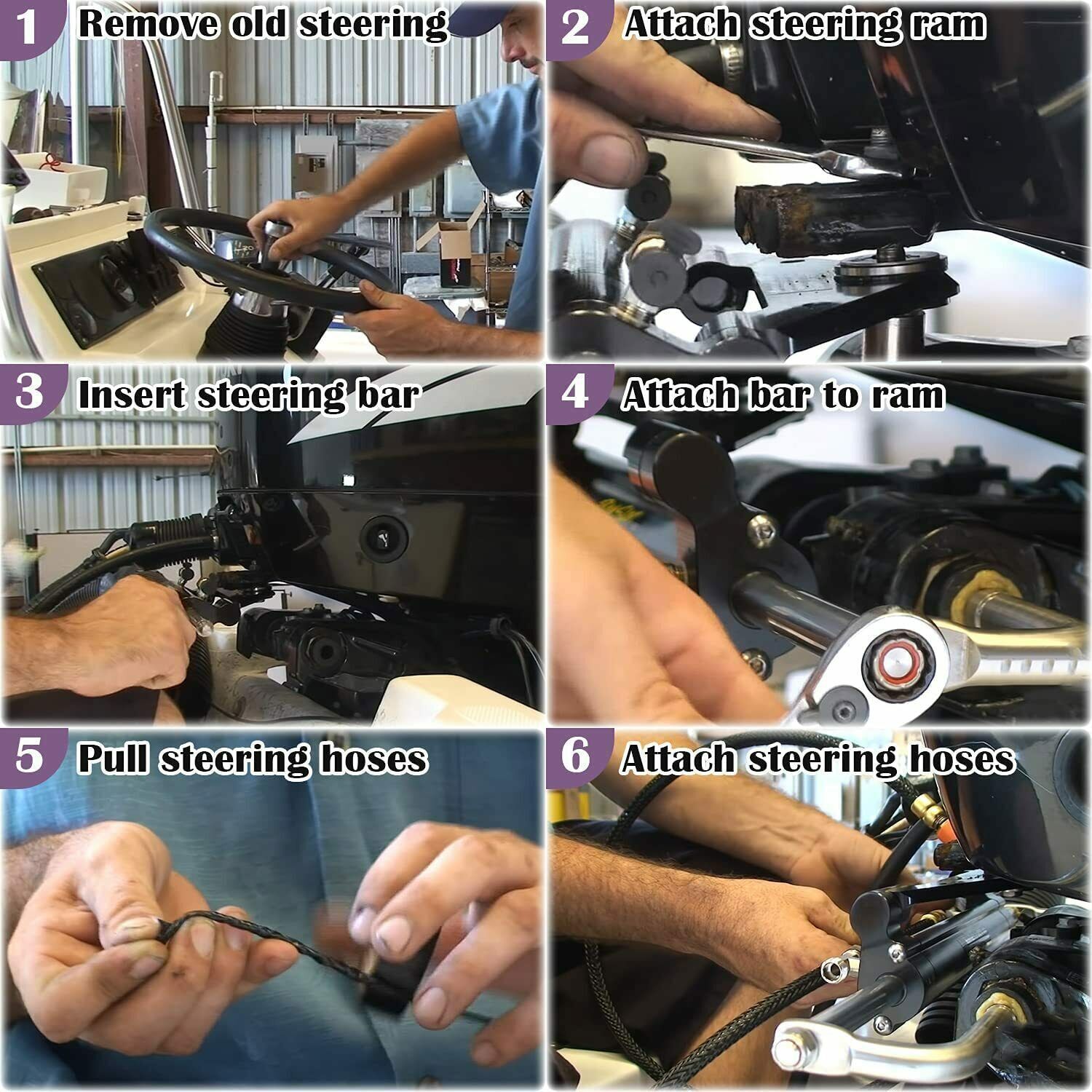 1 Remove old steering

2 Attach steering ram

3 Insert steering bar

4 Attach bar to ram

5 Pull steering hoses

6 Attach steering hoses