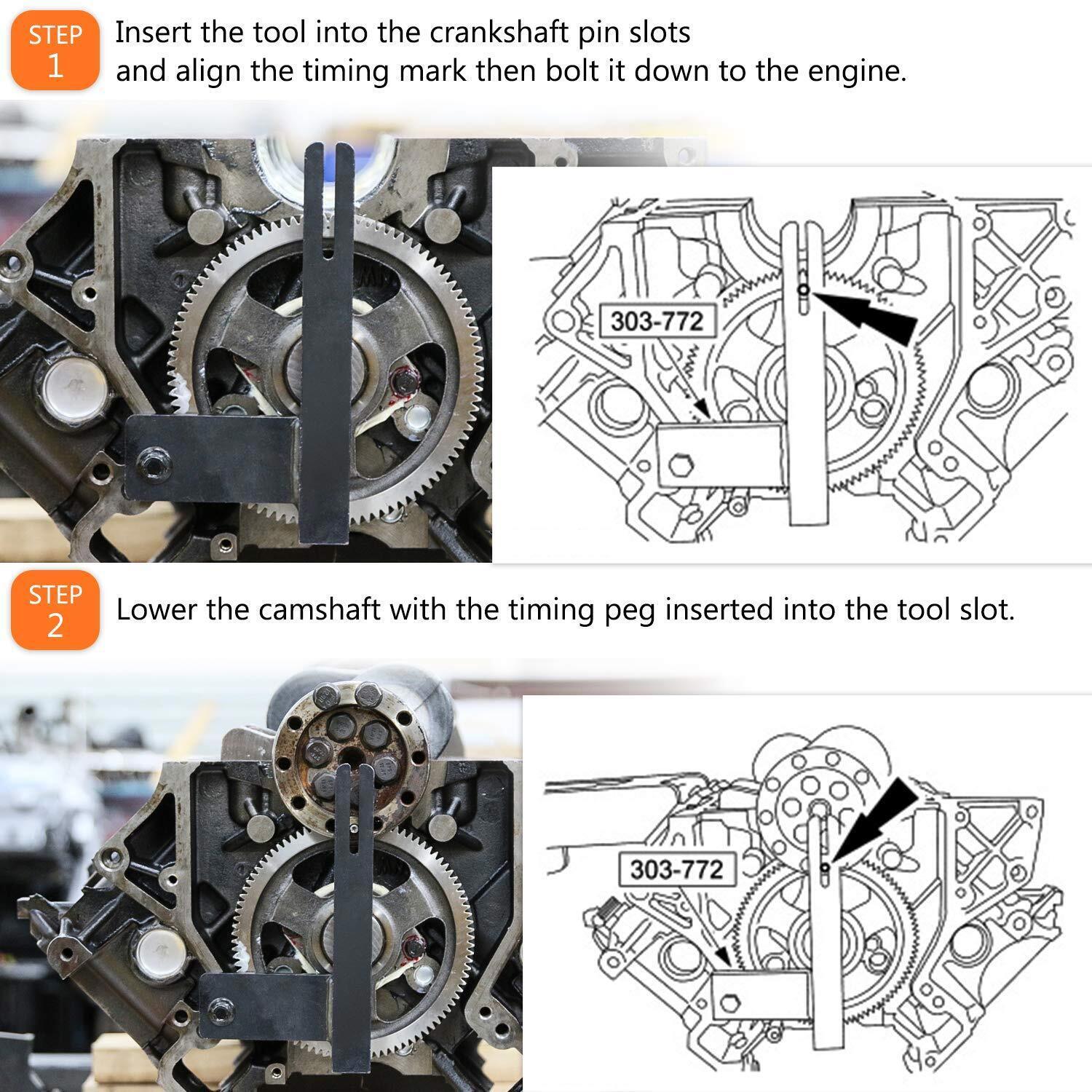 STEP 1

Insert the tool into the crankshaft pin slots and align the timing mark then bolt it down to the engine.

303-772

STEP 2

Lower the camshaft with the timing peg inserted into the tool slot.

303-772