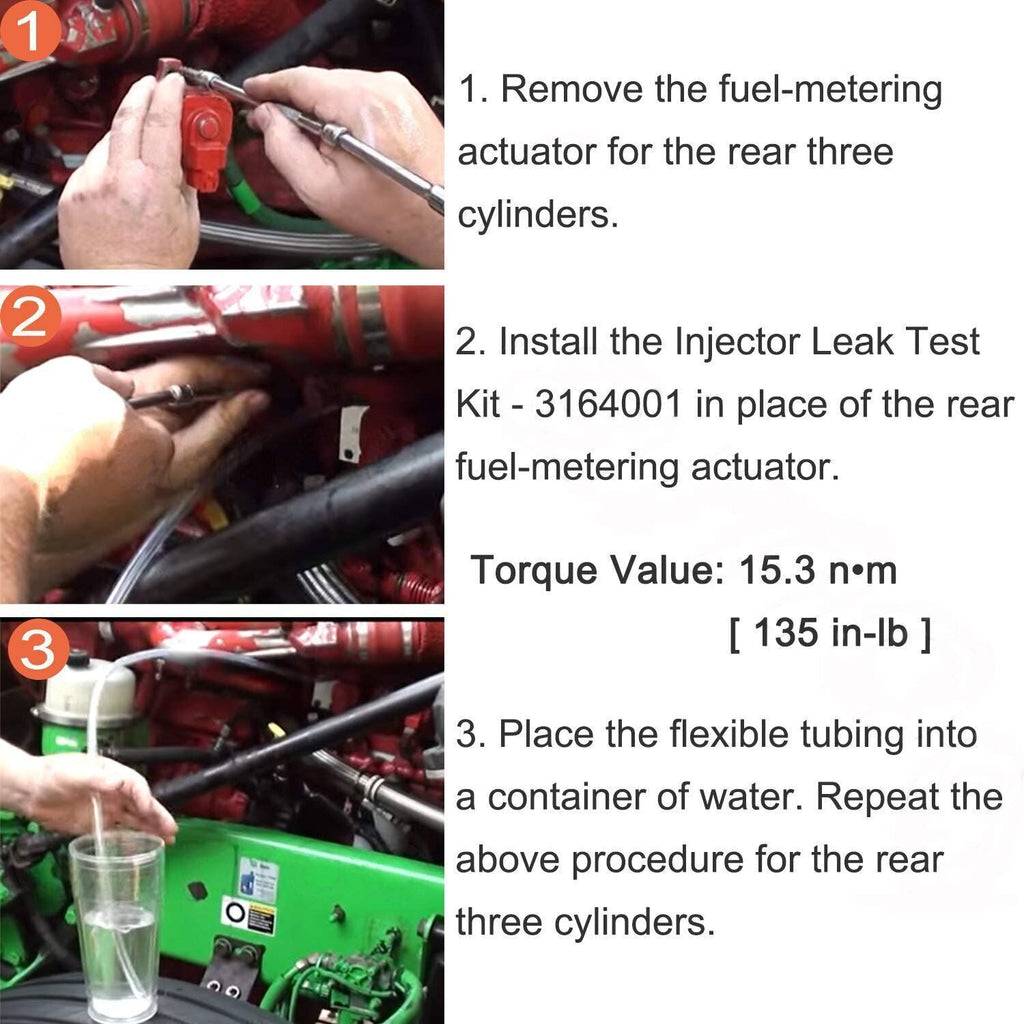 1

1. Remove the fuel-metering actuator for the rear three cylinders.

2

2. Install the Injector Leak Test Kit - 3164001 in place of the rear fuel-metering actuator.

Torque Value: 15.3 n•m
[ 135 in-lb ]

3

3. Place the flexible tubing into a container of water. Repeat the above procedure for the rear three cylinders.