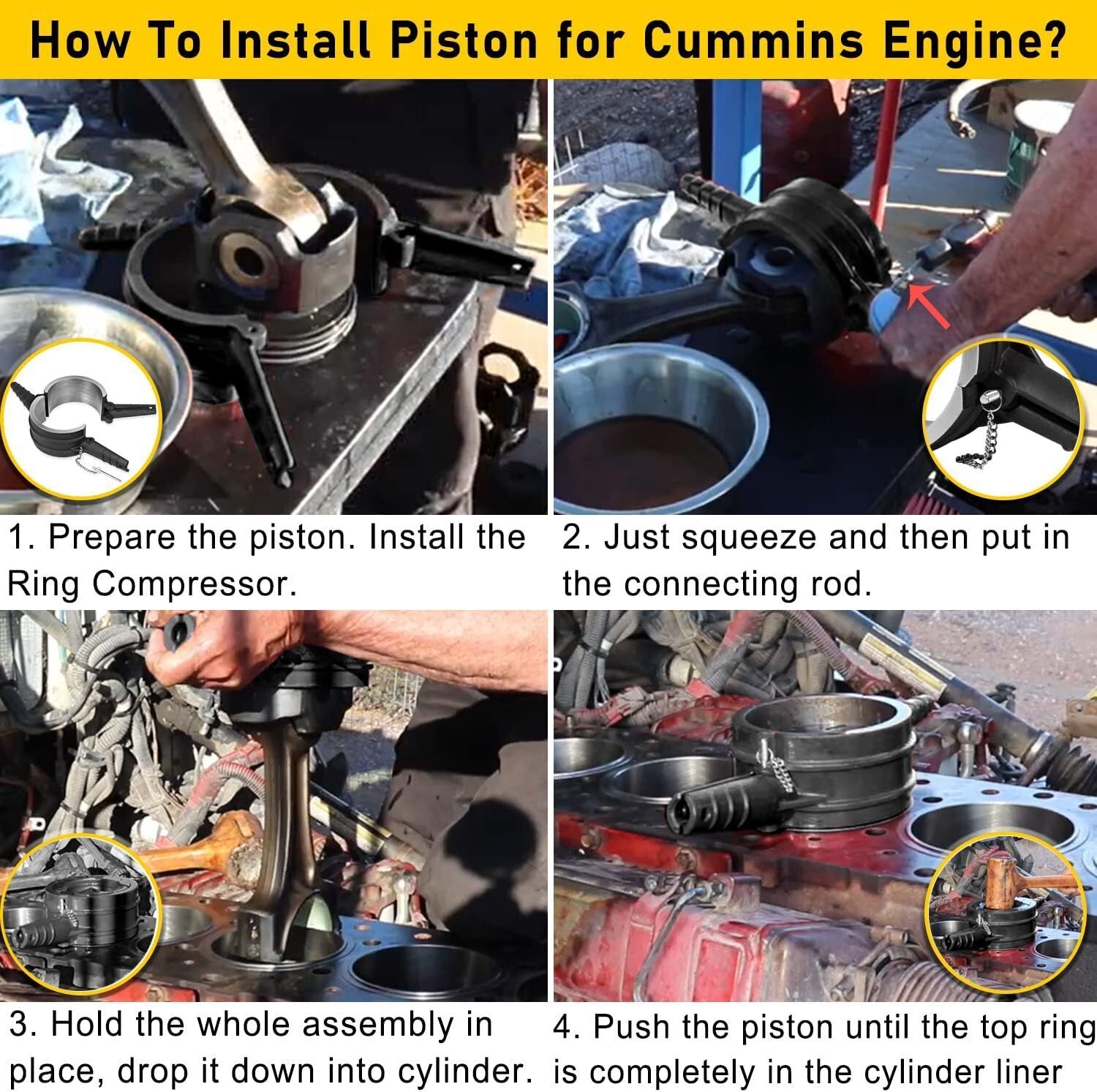 How To Install Piston for Cummins Engine?

1. Prepare the piston. Install the Ring Compressor.

2. Just squeeze and then put in the connecting rod.

3. Hold the whole assembly in place, drop it down into cylinder.

4. Push the piston until the top ring is completely in the cylinder liner