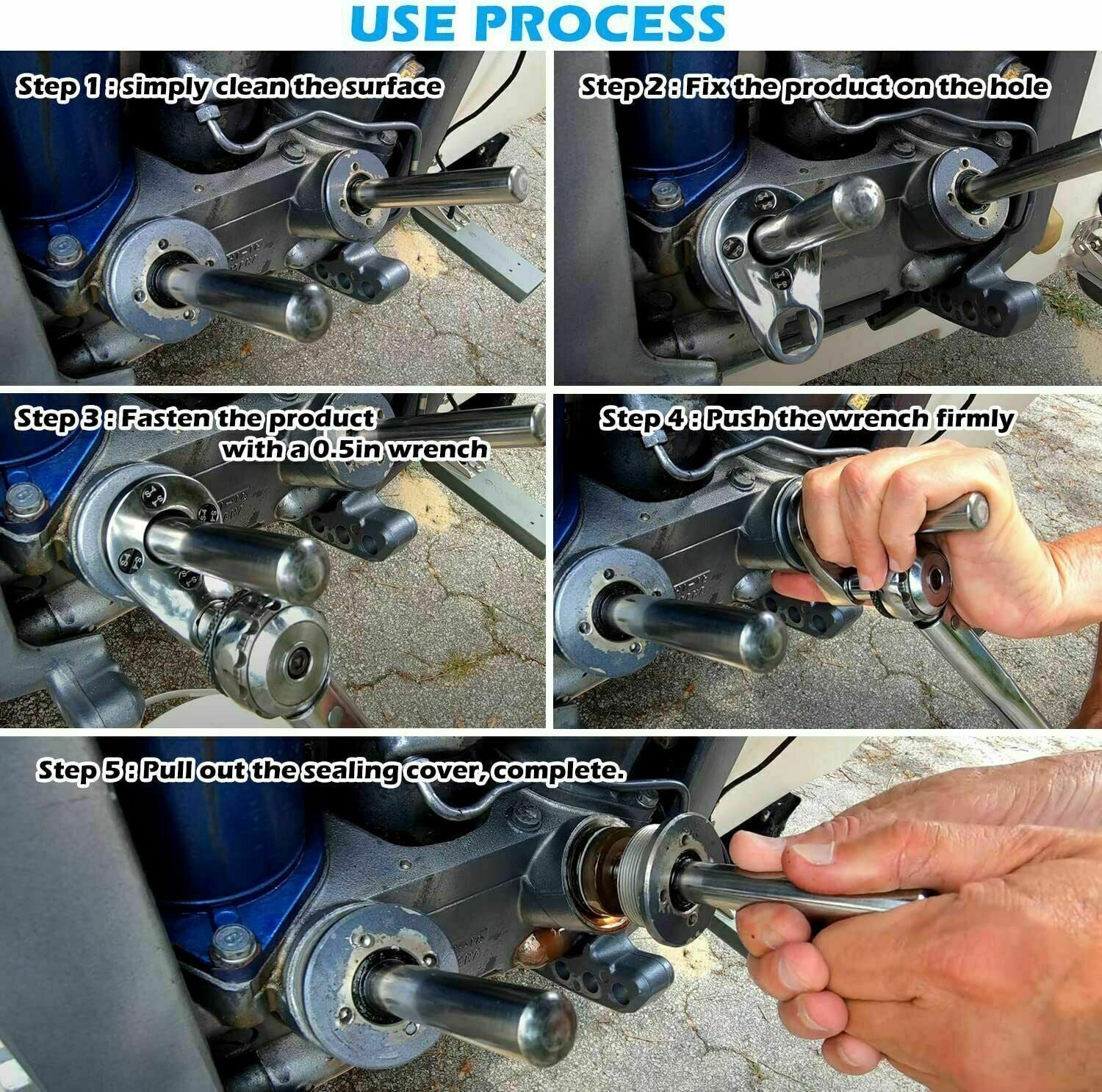 USE PROCESS

Step 1 : simply clean the surface

Step 2 : Fix the product on the hole

Step 3 : Fasten the product with a 0.5in wrench

Step 4 : Push the wrench firmly

Step 5 : Pull out the sealing cover, complete.