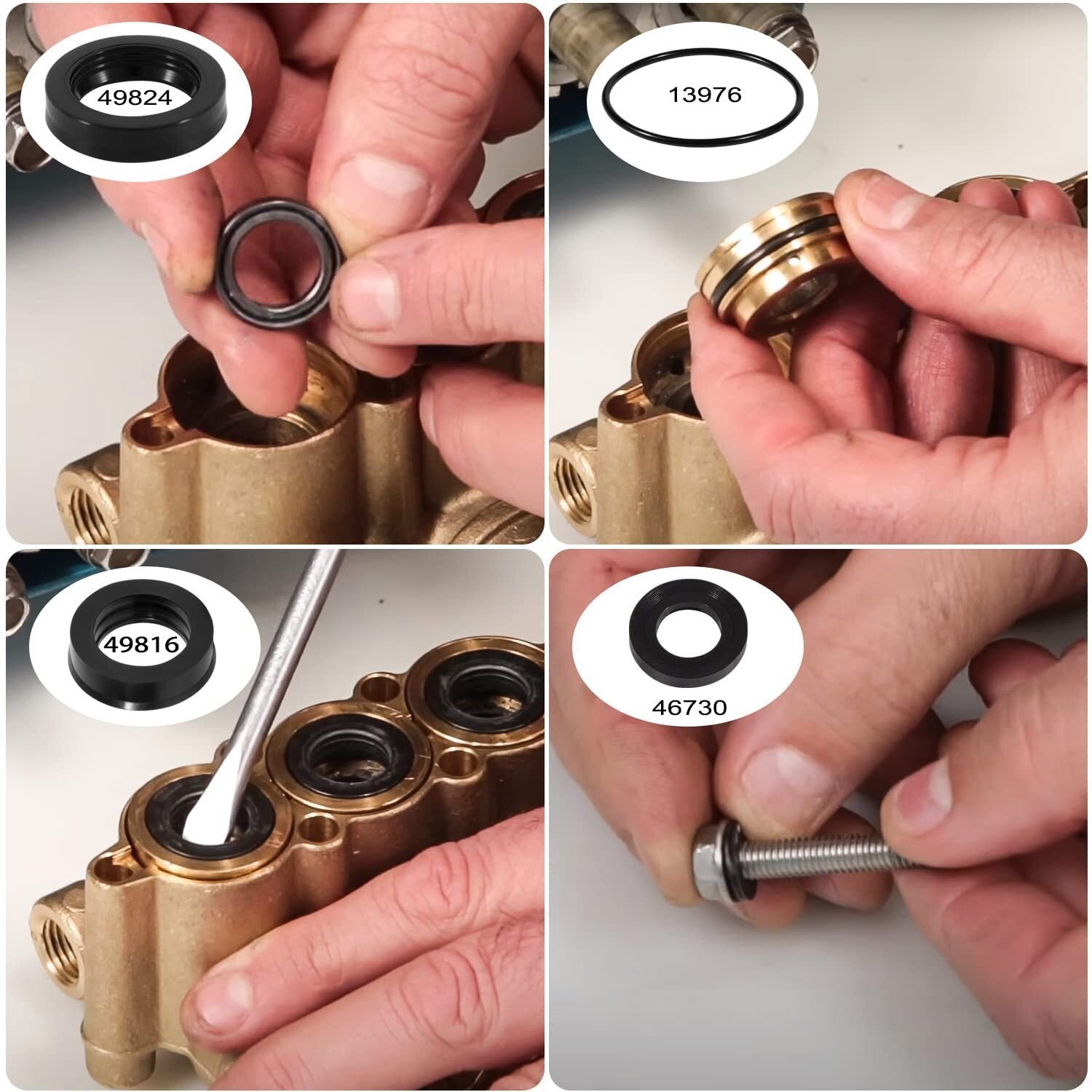 49824

13976

49816

46730