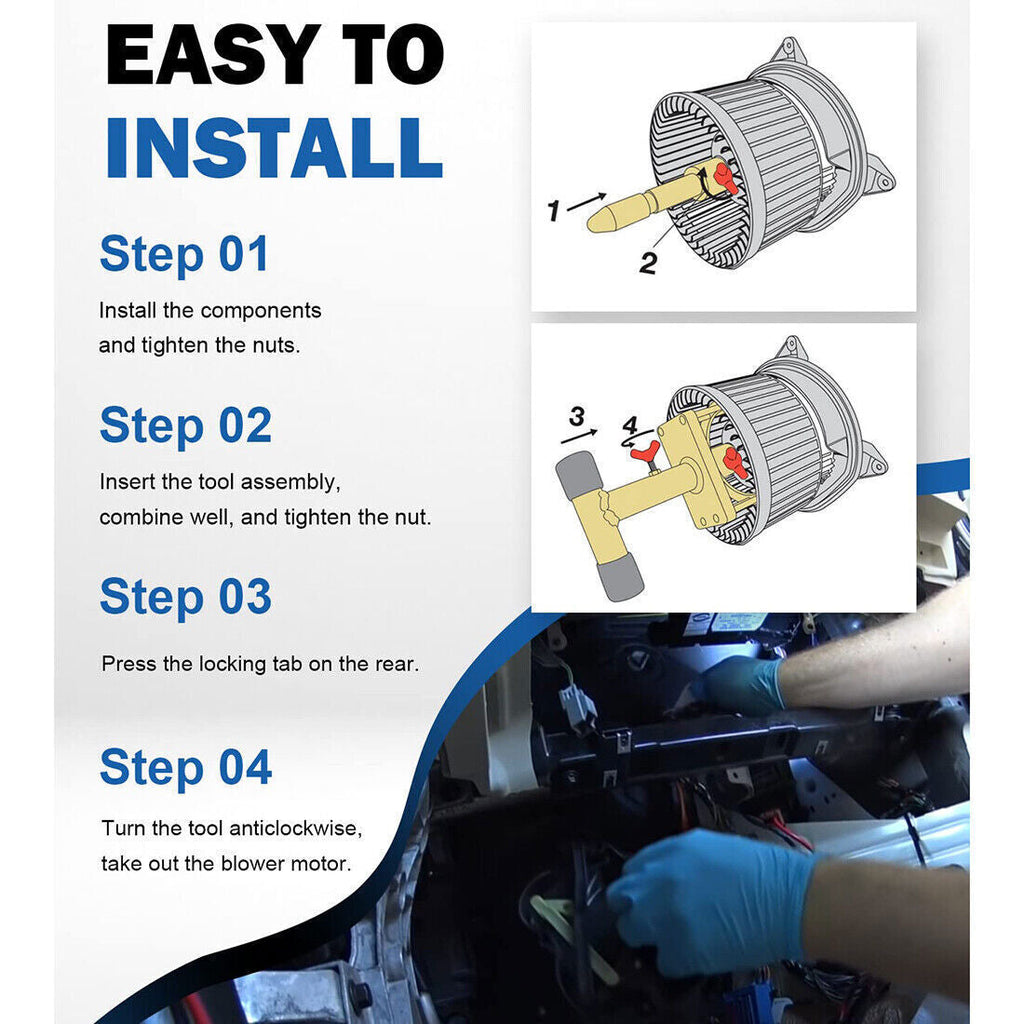 EASY TO
INSTALL

Step 01

Install the components and tighten the nuts.

Step 02

Insert the tool assembly, combine well, and tighten the nut.

Step 03

Press the locking tab on the rear.

Step 04

Turn the tool anticlockwise, take out the blower motor.

1
2

3
4