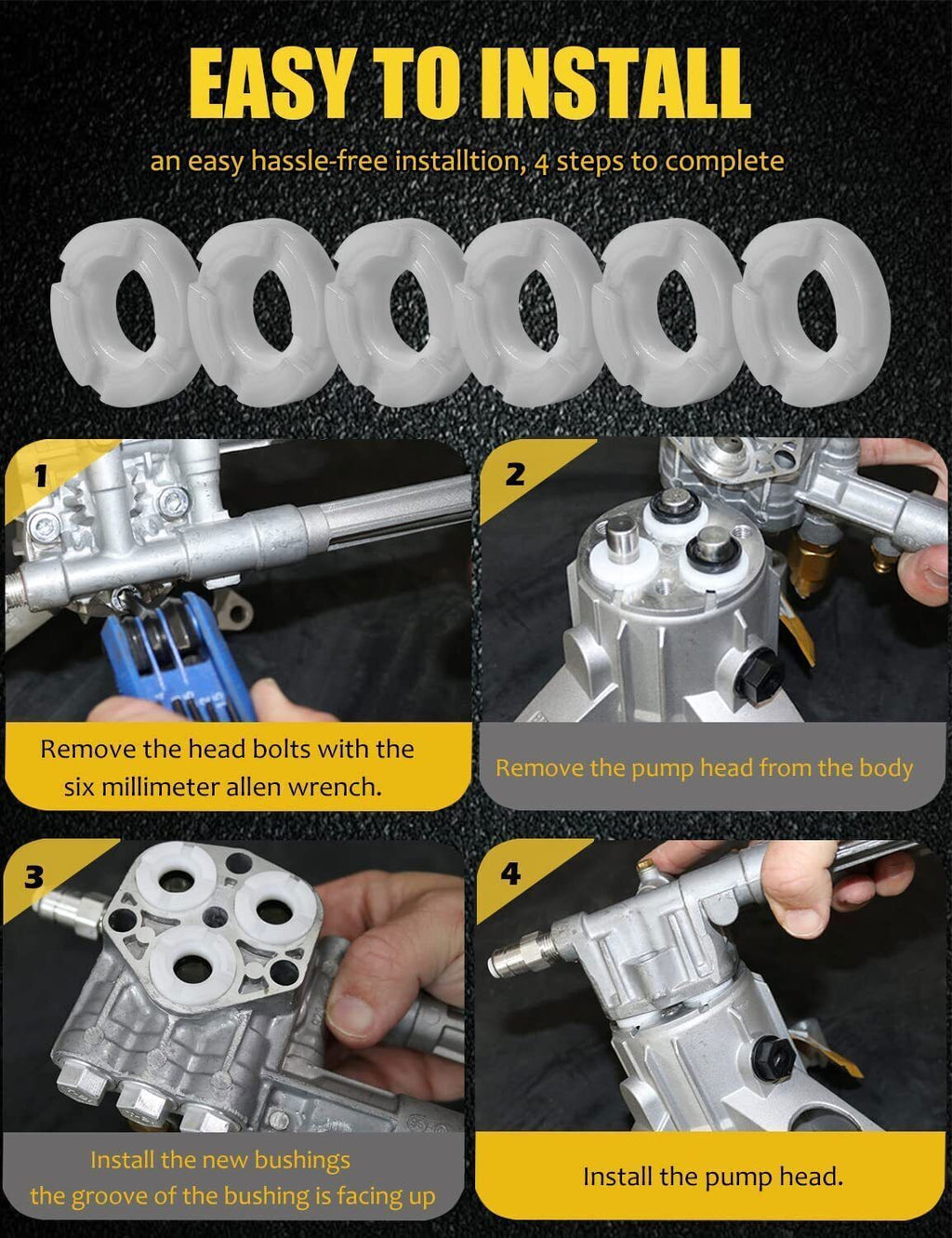 EASY TO INSTALL

an easy hassle-free installtion, 4 steps to complete

1

Remove the head bolts with the six millimeter allen wrench.

2

Remove the pump head from the body

3

Install the new bushings
the groove of the bushing is facing up

4

Install the pump head.