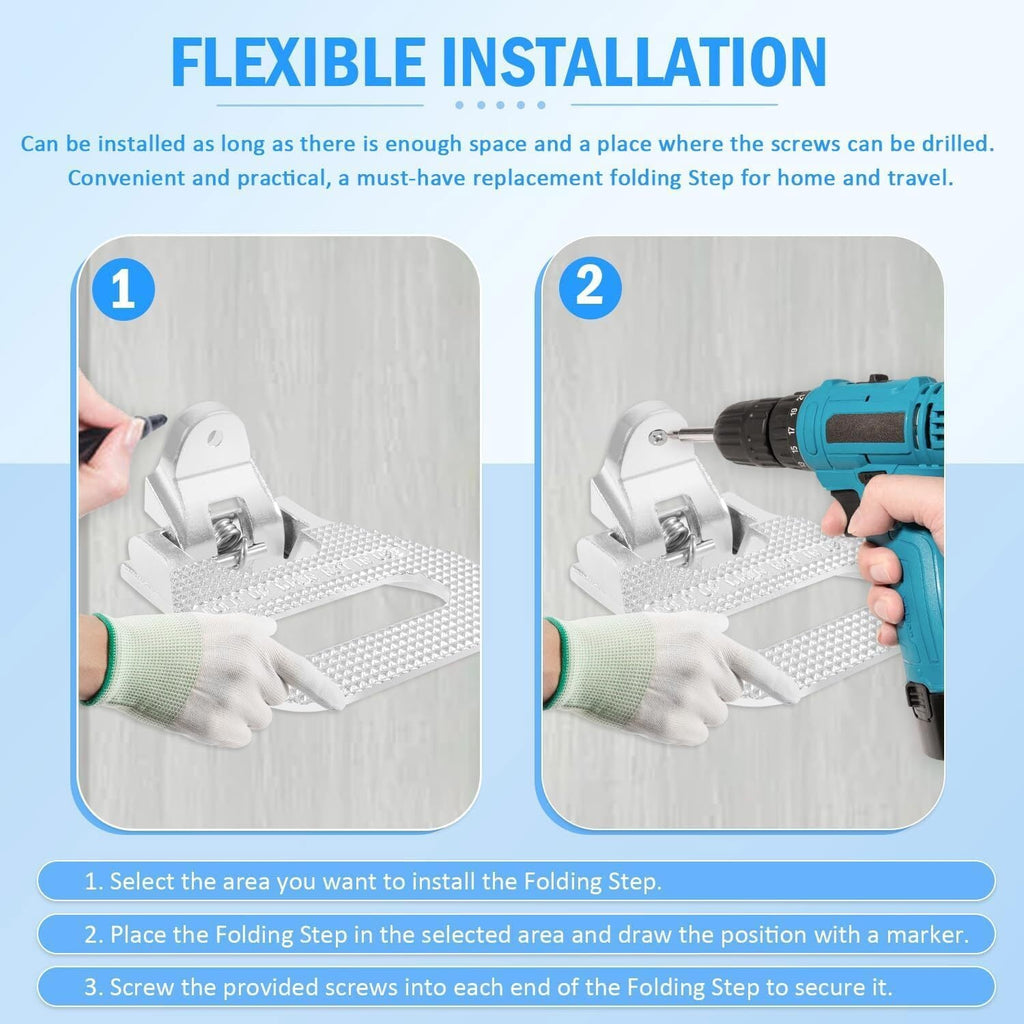 FLEXIBLE INSTALLATION

Can be installed as long as there is enough space and a place where the screws can be drilled. Convenient and practical, a must-have replacement folding Step for home and travel.

1

2

1. Select the area you want to install the Folding Step.

2. Place the Folding Step in the selected area and draw the position with a marker.

3. Screw the provided screws into each end of the Folding Step to secure it.