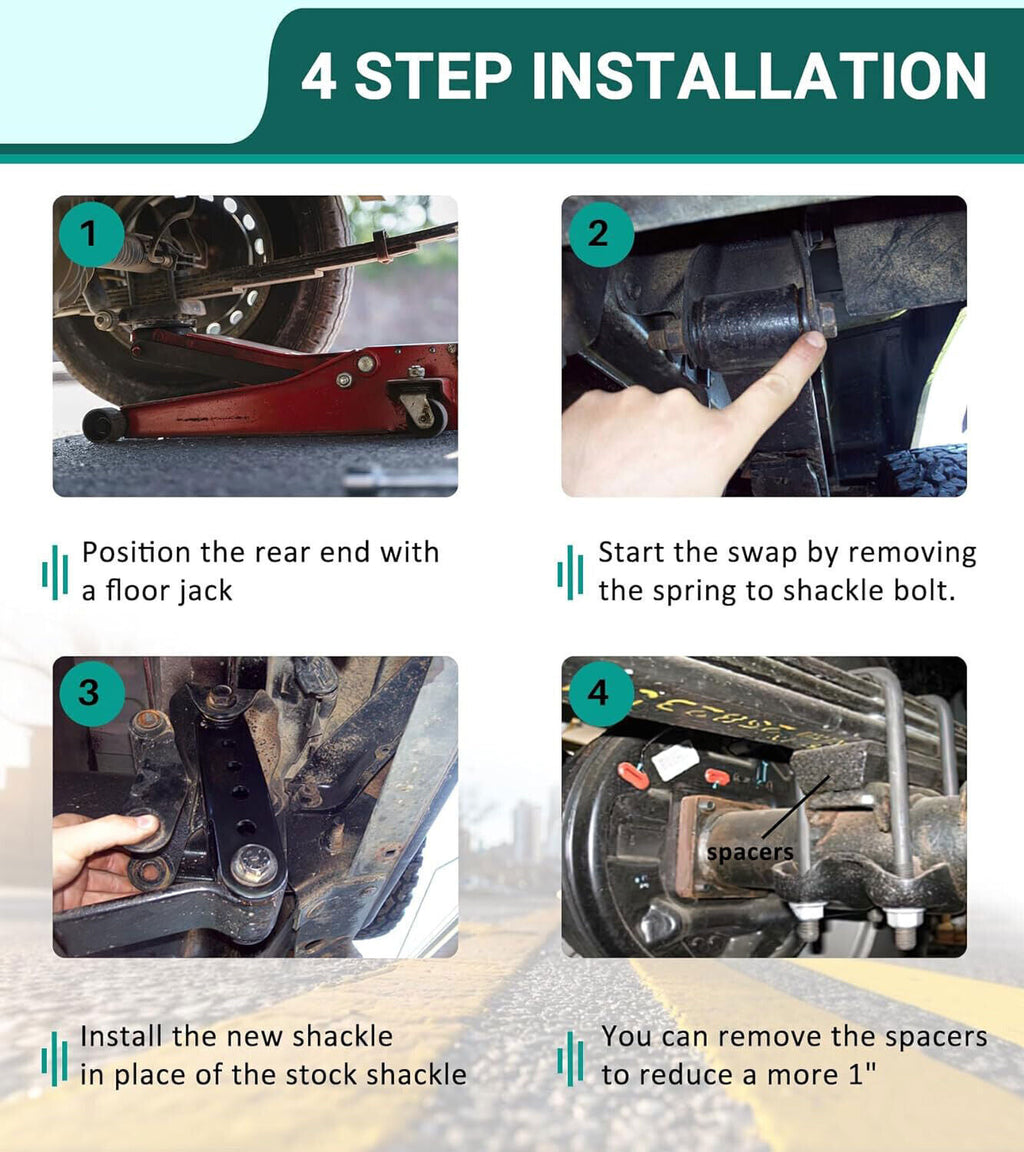 4 STEP INSTALLATION

1

Position the rear end with a floor jack

2

Start the swap by removing the spring to shackle bolt.

3

Install the new shackle in place of the stock shackle

4

spacers

You can remove the spacers to reduce a more 1"