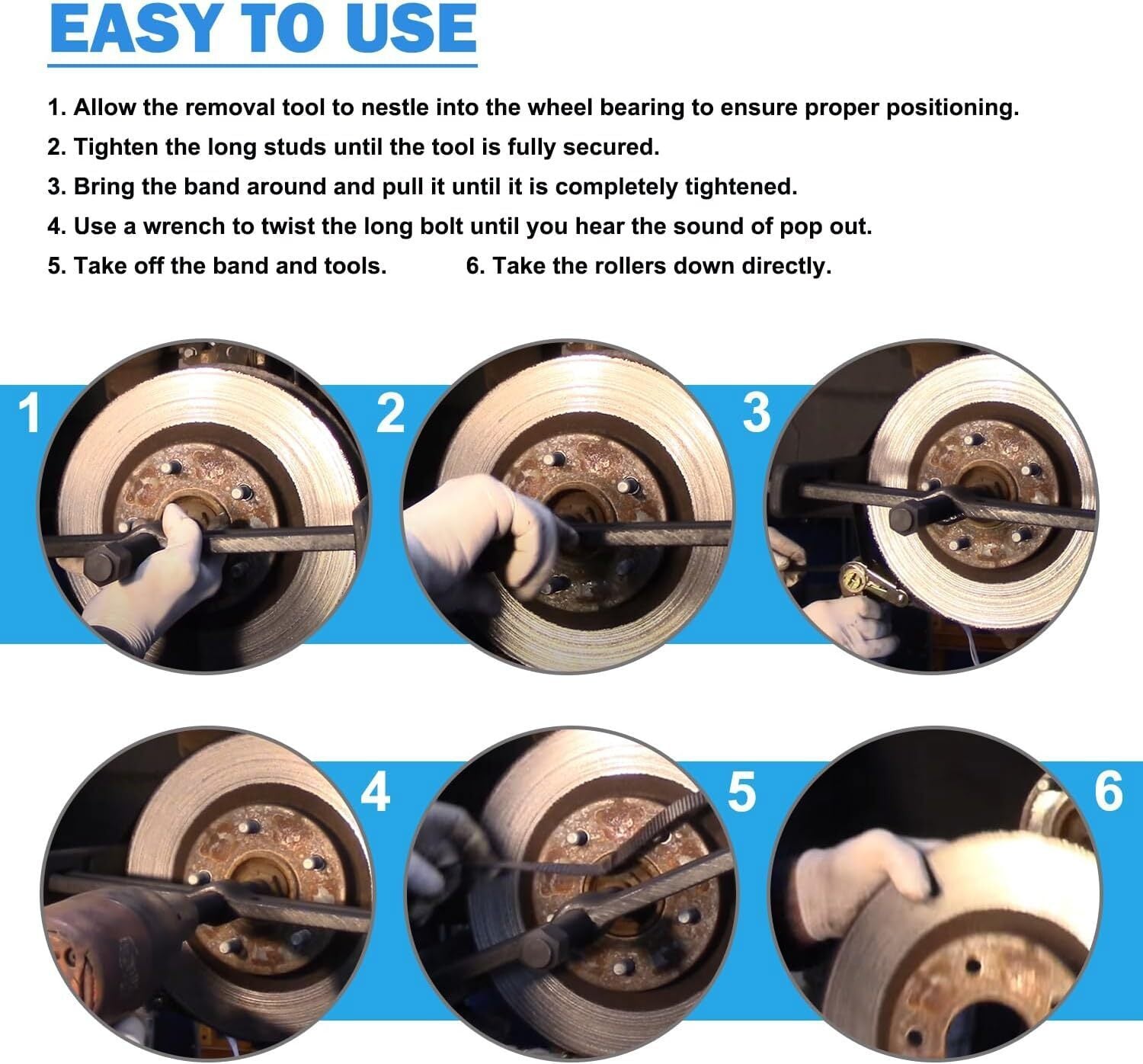 EASY TO USE

1. Allow the removal tool to nestle into the wheel bearing to ensure proper positioning.

2. Tighten the long studs until the tool is fully secured.

3. Bring the band around and pull it until it is completely tightened.

4. Use a wrench to twist the long bolt until you hear the sound of pop out.

5. Take off the band and tools.

6. Take the rollers down directly.

1

2

3

4

5

6