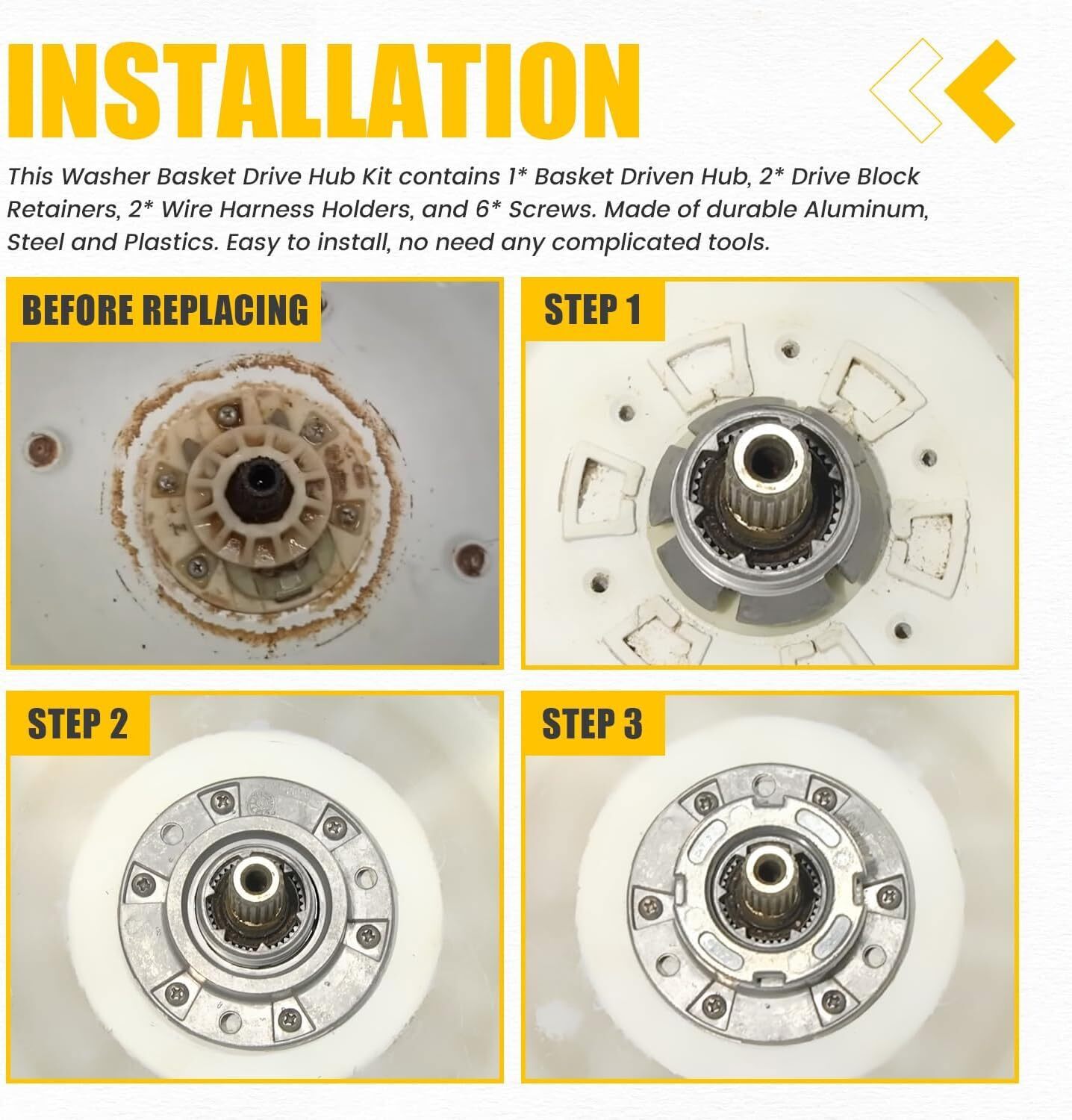 INSTALLATION

This Washer Basket Drive Hub Kit contains 1* Basket Driven Hub, 2* Drive Block Retainers, 2* Wire Harness Holders, and 6* Screws. Made of durable Aluminum, Steel and Plastics. Easy to install, no need any complicated tools.

BEFORE REPLACING

STEP 1

STEP 2

STEP 3