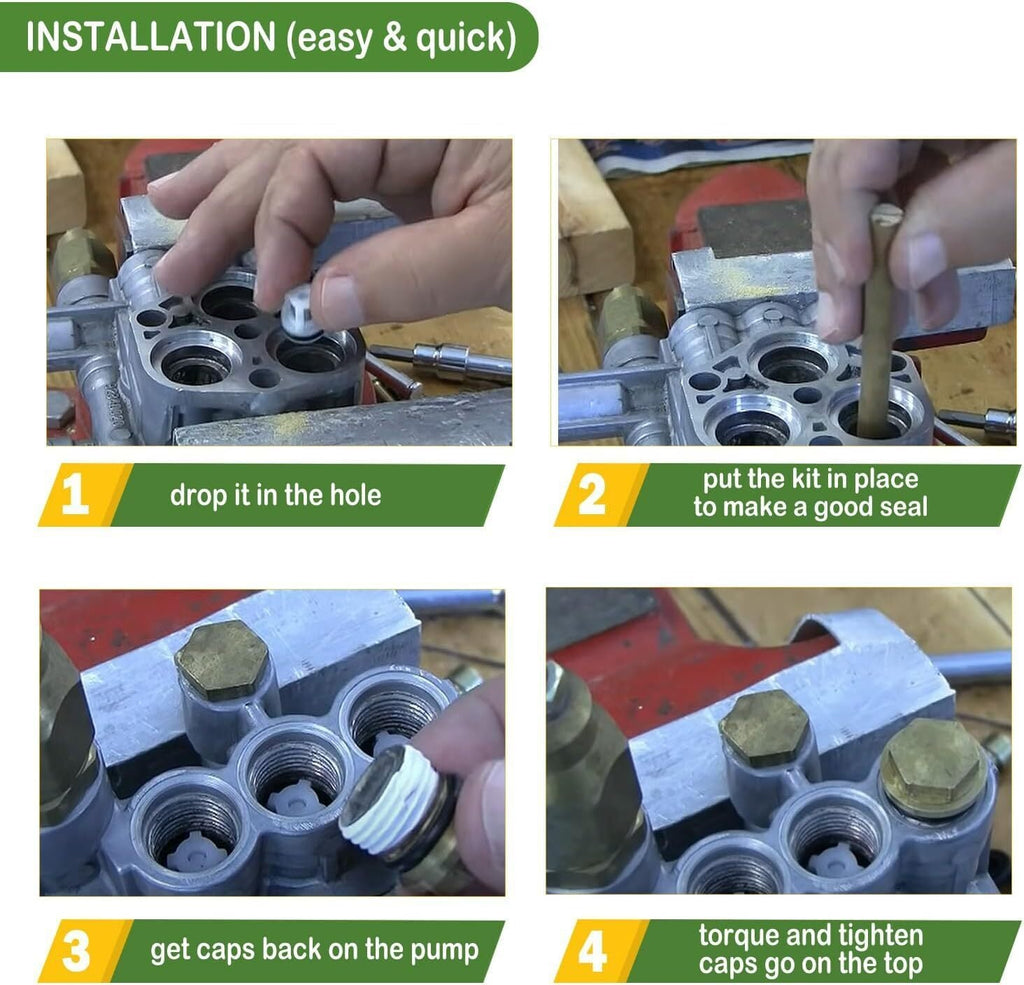 INSTALLATION (easy & quick)

1 drop it in the hole

2 put the kit in place to make a good seal

3 get caps back on the pump

4 torque and tighten caps go on the top