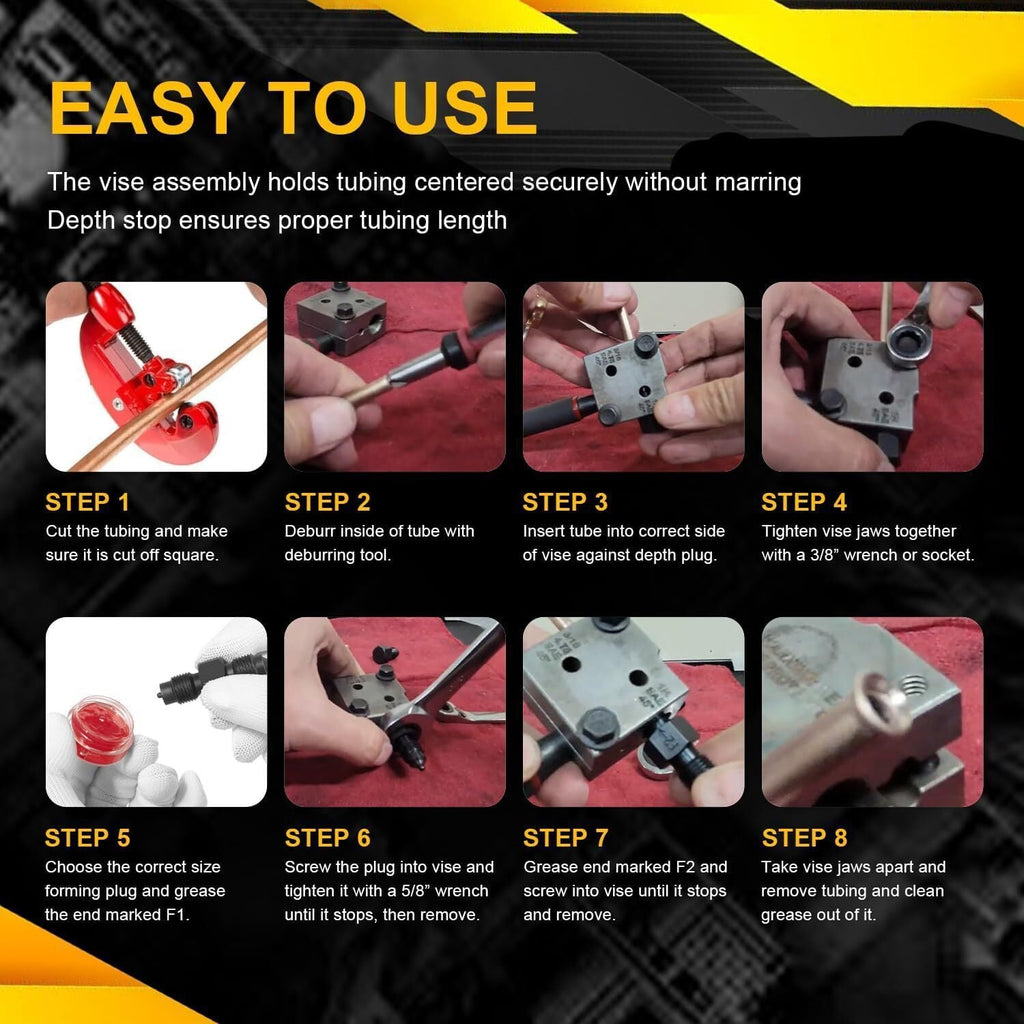 EASY TO USE

The vise assembly holds tubing centered securely without marring

Depth stop ensures proper tubing length

STEP 1
Cut the tubing and make sure it is cut off square.

STEP 2
Deburr inside of tube with deburring tool.

STEP 3
Insert tube into correct side of vise against depth plug.

STEP 4
Tighten vise jaws together with a 3/8” wrench or socket.

STEP 5
Choose the correct size forming plug and grease the end marked F1.

STEP 6
Screw the plug into vise and tighten it with a 5/8” wrench until it stops, then remove.

STEP 7
Grease end marked F2 and screw into vise until it stops and remove.

STEP 8
Take vise jaws apart and remove tubing and clean grease out of it.