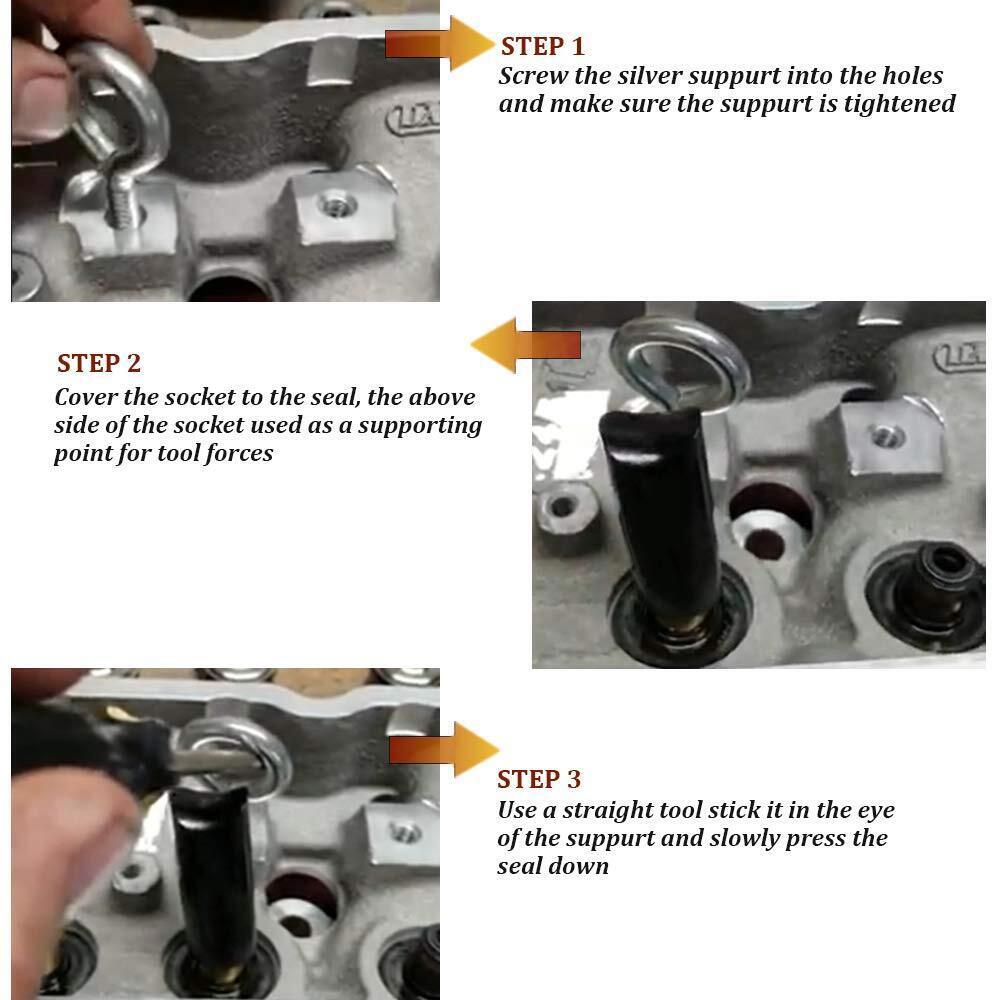 STEP 1
Screw the silver suppurt into the holes and make sure the suppurt is tightened

STEP 2
Cover the socket to the seal, the above side of the socket used as a supporting point for tool forces

STEP 3
Use a straight tool stick it in the eye of the suppurt and slowly press the seal down