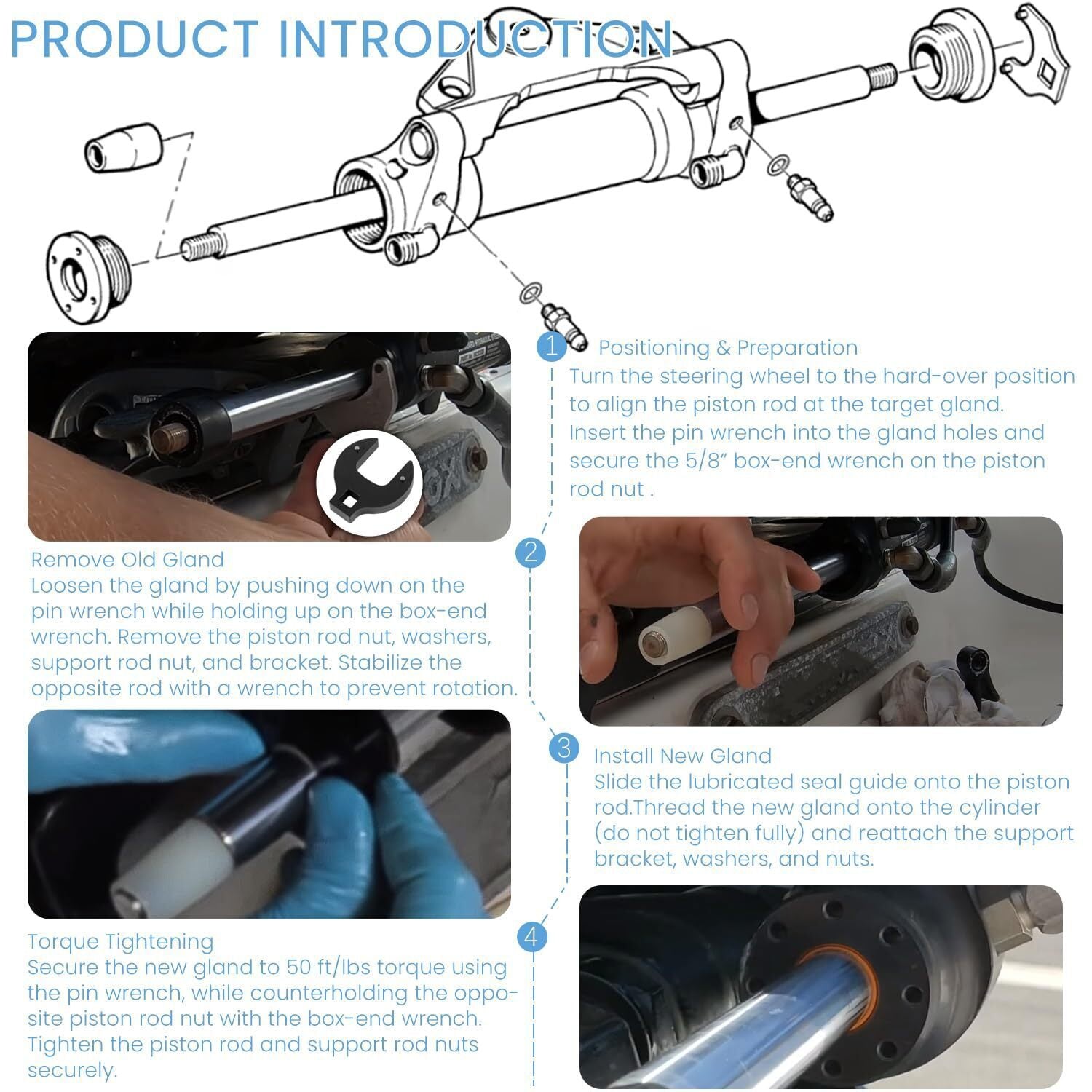 PRODUCT INTRODUCTION

1 Positioning & Preparation
Turn the steering wheel to the hard-over position to align the piston rod at the target gland. Insert the pin wrench into the gland holes and secure the 5/8" box-end wrench on the piston rod nut .

2
Remove Old Gland
Loosen the gland by pushing down on the pin wrench while holding up on the box-end wrench. Remove the piston rod nut, washers, support rod nut, and bracket. Stabilize the opposite rod with a wrench to prevent rotation.

3 Install New Gland
Slide the lubricated seal guide onto the piston rod.Thread the new gland onto the cylinder (do not tighten fully) and reattach the support bracket, washers, and nuts.

4
Torque Tightening
Secure the new gland to 50 ft/lbs torque using the pin wrench, while counterholding the opposite piston rod nut with the box-end wrench. Tighten the piston rod and support rod nuts securely.