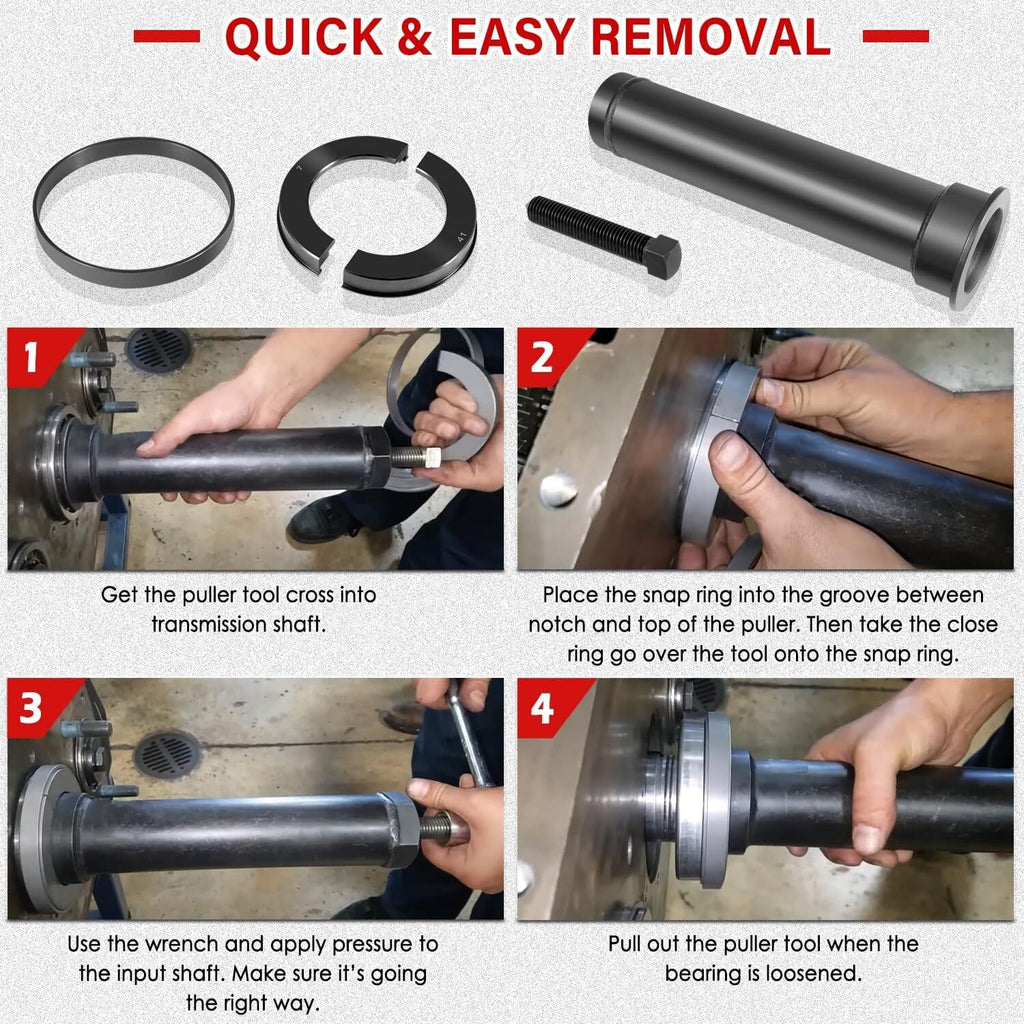 QUICK & EASY REMOVAL

7

41

1

Get the puller tool cross into transmission shaft.

2

Place the snap ring into the groove between notch and top of the puller. Then take the close ring go over the tool onto the snap ring.

3

Use the wrench and apply pressure to the input shaft. Make sure it's going the right way.

4

Pull out the puller tool when the bearing is loosened.